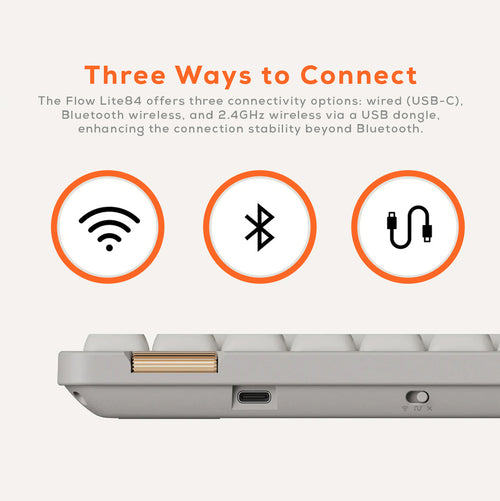 Three Ways to Connect

The Flow Lite84 offers three connectivity options: wired (USB-C), Bluetooth wireless, and 2.4GHz wireless via a USB dongle, enhancing the connection stability beyond Bluetooth.